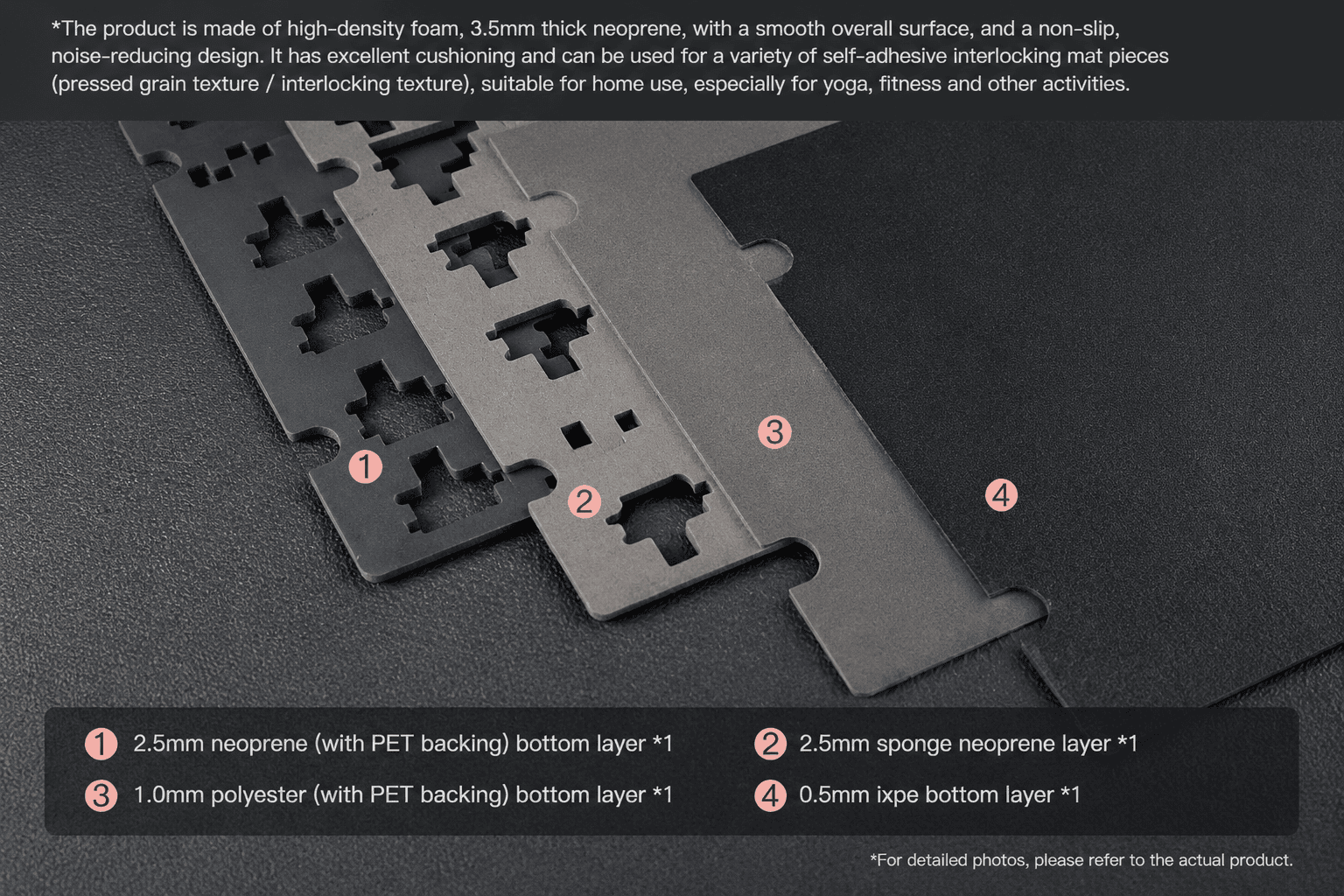 *The product is made of high-density foam, 3.5mm thick neoprene, with a smooth overall surface, and a non-slip, noise-reducing design. It has excellent cushioning and can be used for a variety of self-adhesive interlocking mat pieces (pressed grain texture / interlocking texture), suitable for home use, especially for yoga, fitness and other activities.

1

2

3

4

1 2.5mm neoprene (with PET backing) bottom layer *1

2 2.5mm sponge neoprene layer *1

3 1.0mm polyester (with PET backing) bottom layer *1

4 0.5mm ixpe bottom layer *1

*For detailed photos, please refer to the actual product.