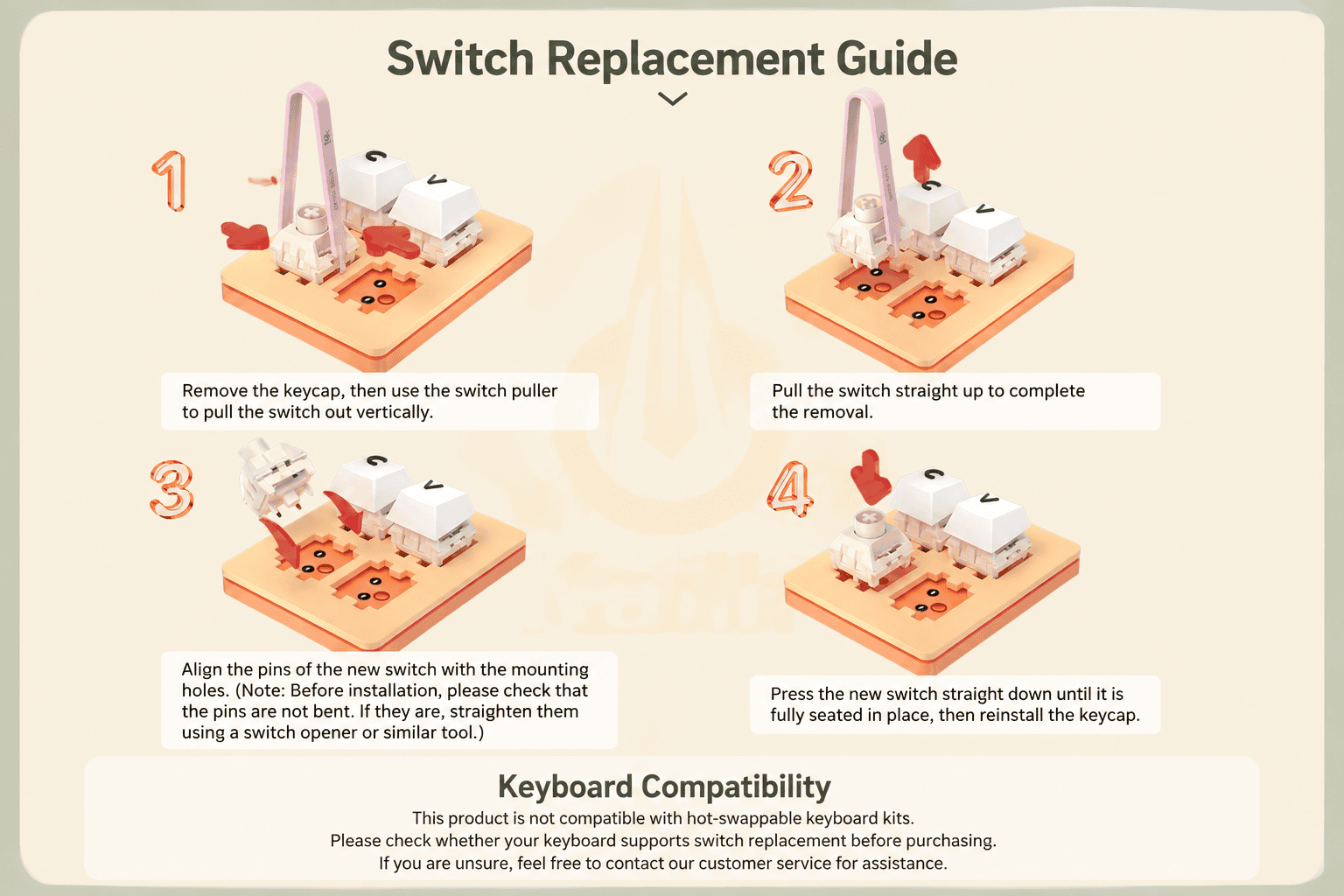 Switch Replacement Guide

1

Remove the keycap, then use the switch puller to pull the switch out vertically.

2

Pull the switch straight up to complete the removal.

3

Align the pins of the new switch with the mounting holes. (Note: Before installation, please check that the pins are not bent. If they are, straighten them using a switch opener or similar tool.)

4

Press the new switch straight down until it is fully seated in place, then reinstall the keycap.

Keyboard Compatibility

This product is not compatible with hot-swappable keyboard kits.
Please check whether your keyboard supports switch replacement before purchasing.
If you are unsure, feel free to contact our customer service for assistance.