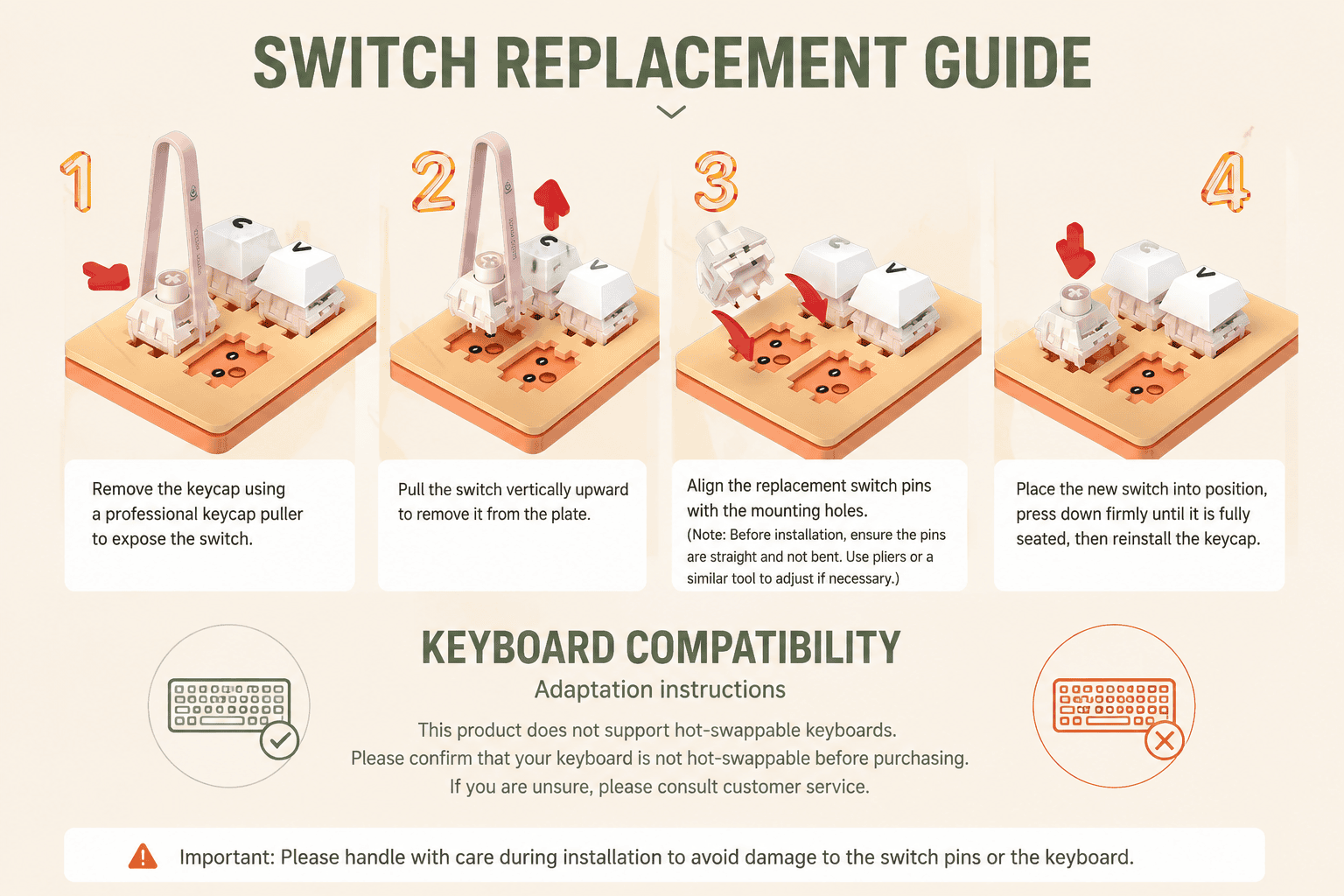 SWITCH REPLACEMENT GUIDE

1

2

3

4

Remove the keycap using a professional keycap puller to expose the switch.

Pull the switch vertically upward to remove it from the plate.

Align the replacement switch pins with the mounting holes.
(Note: Before installation, ensure the pins are straight and not bent. Use pliers or a similar tool to adjust if necessary.)

Place the new switch into position, press down firmly until it is fully seated, then reinstall the keycap.

KEYBOARD COMPATIBILITY
Adaptation instructions

This product does not support hot-swappable keyboards.
Please confirm that your keyboard is not hot-swappable before purchasing.
If you are unsure, please consult customer service.

Important: Please handle with care during installation to avoid damage to the switch pins or the keyboard.