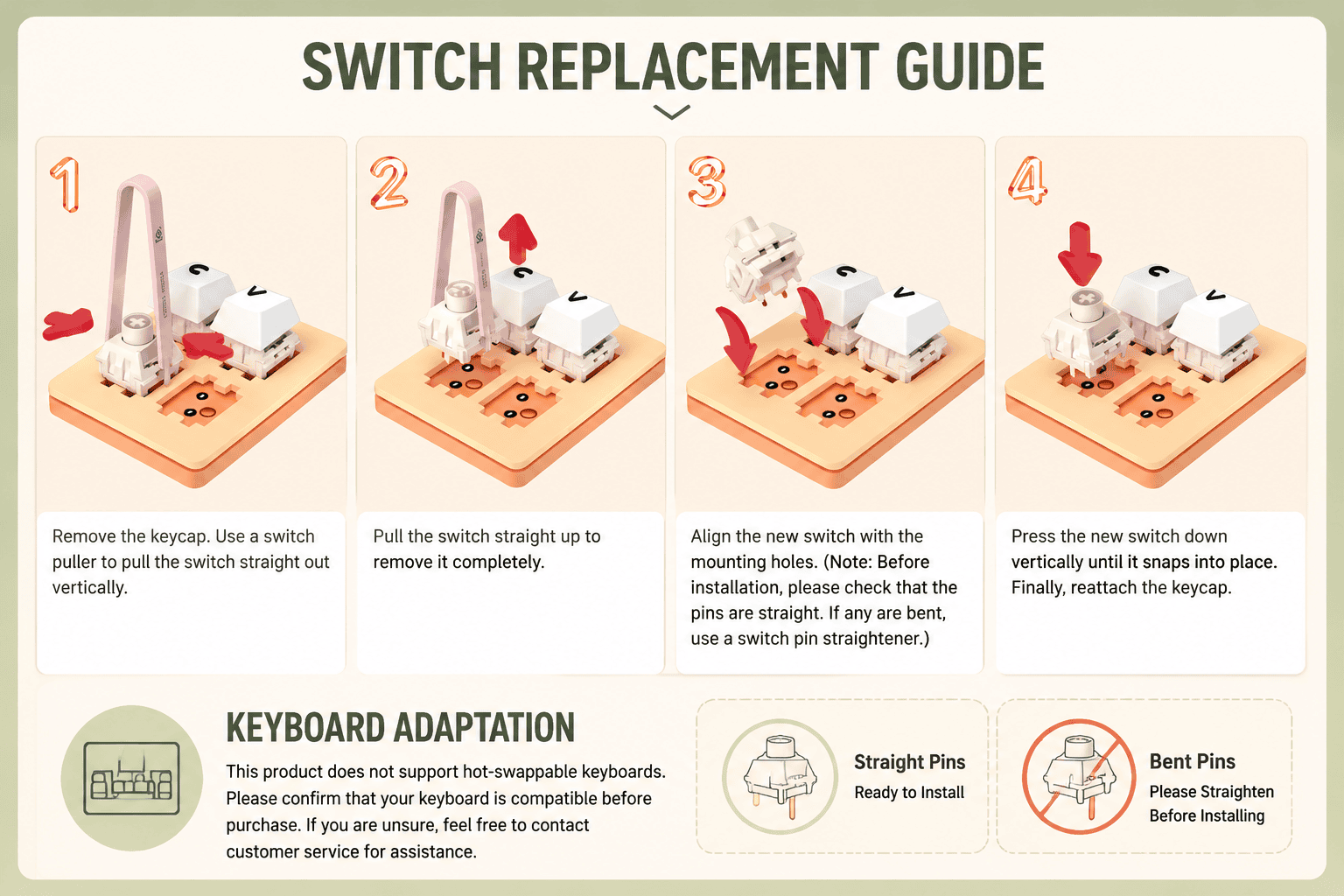 SWITCH REPLACEMENT GUIDE

1

Remove the keycap. Use a switch puller to pull the switch straight out vertically.

2

Pull the switch straight up to remove it completely.

3

Align the new switch with the mounting holes. (Note: Before installation, please check that the pins are straight. If any are bent, use a switch pin straightener.)

4

Press the new switch down vertically until it snaps into place. Finally, reattach the keycap.

KEYBOARD ADAPTATION

This product does not support hot-swappable keyboards. Please confirm that your keyboard is compatible before purchase. If you are unsure, feel free to contact customer service for assistance.

Straight Pins
Ready to Install

Bent Pins
Please Straighten Before Installing