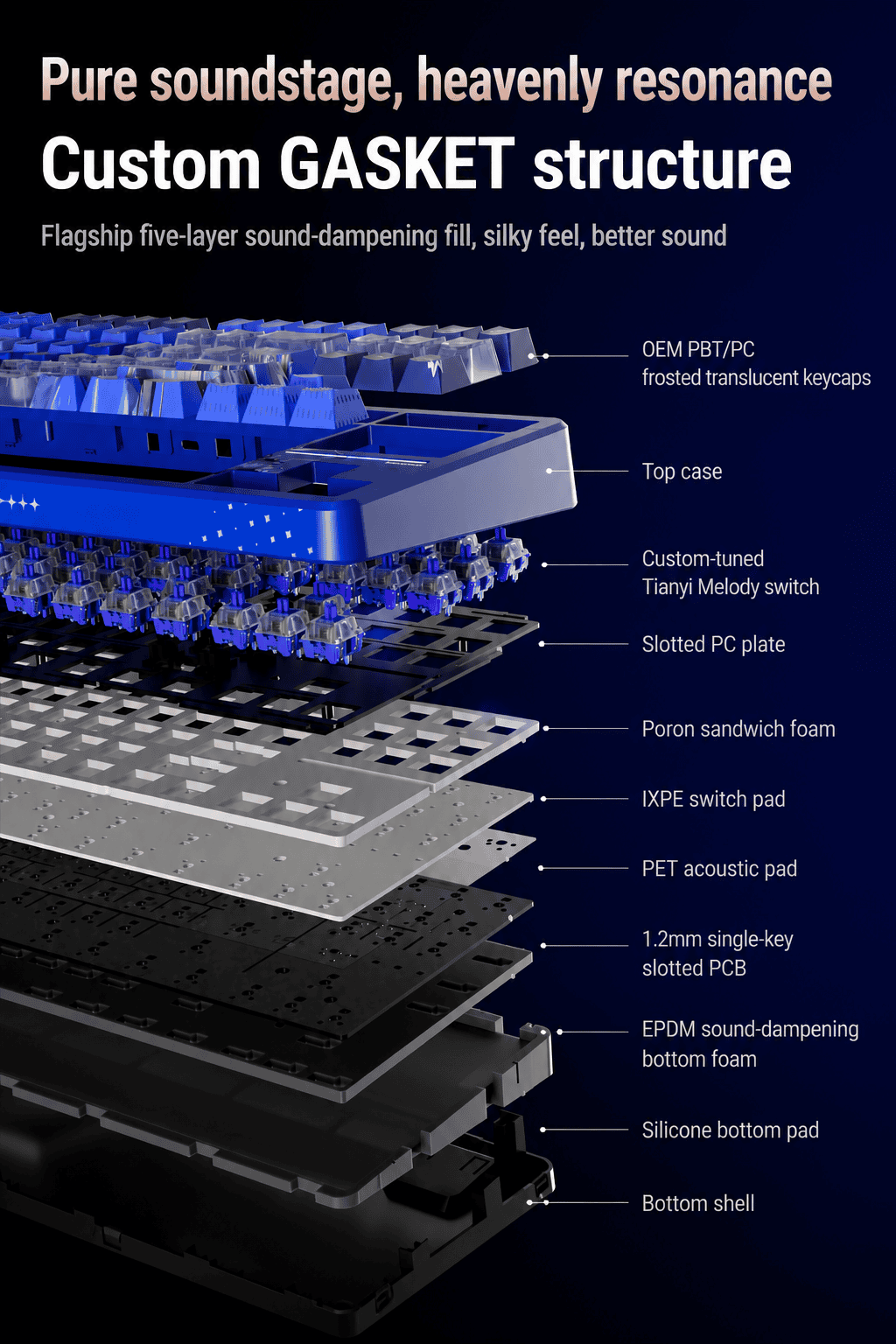 Pure soundstage, heavenly resonance

Custom GASKET structure

Flagship five-layer sound-dampening fill, silky feel, better sound

OEM PBT/PC frosted translucent keycaps

Top case

Custom-tuned Tianyi Melody switch

Slotted PC plate

Poron sandwich foam

IXPE switch pad

PET acoustic pad

1.2mm single-key slotted PCB

EPDM sound-dampening bottom foam

Silicone bottom pad

Bottom shell