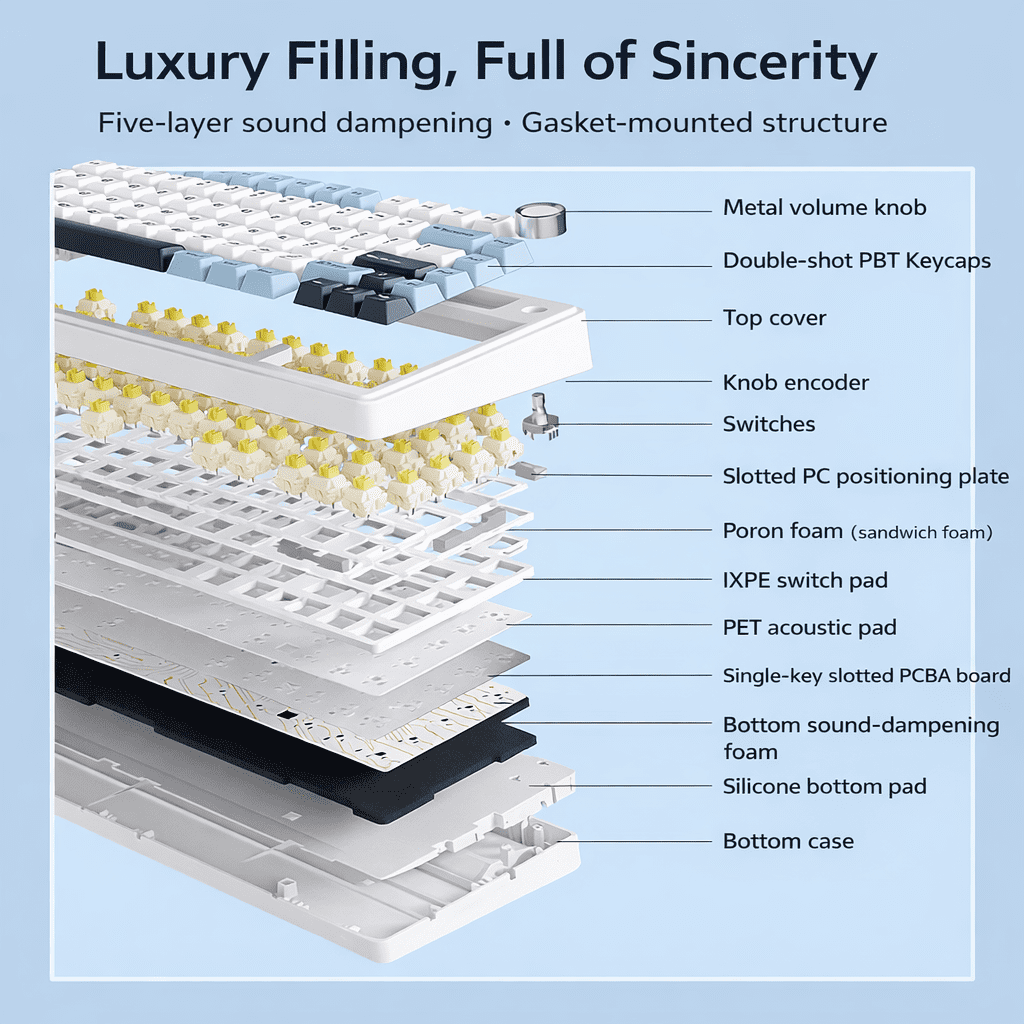 Luxury Filling, Full of Sincerity

Five-layer sound dampening · Gasket-mounted structure

Metal volume knob

Double-shot PBT Keycaps

Top cover

Knob encoder

Switches

Slotted PC positioning plate

Poron foam (sandwich foam)

IXPE switch pad

PET acoustic pad

Single-key slotted PCBA board

Bottom sound-dampening foam

Silicone bottom pad

Bottom case